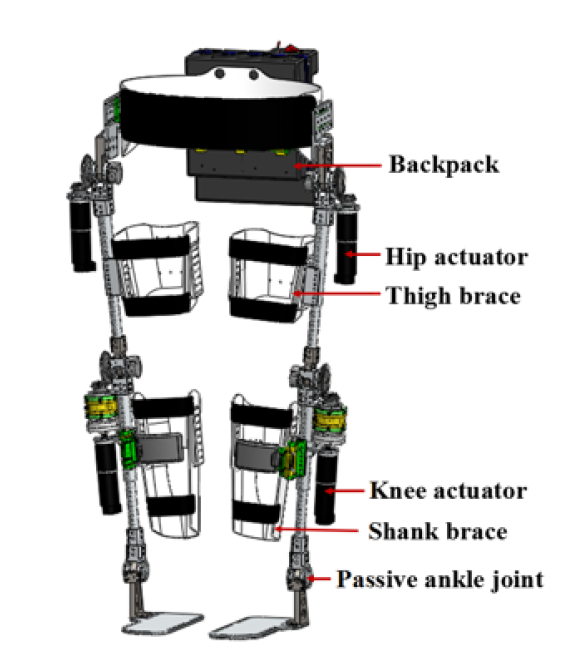 Backpack
Hip actuator
Thigh brace
Knee actuator
Shank brace
Passive ankle joint