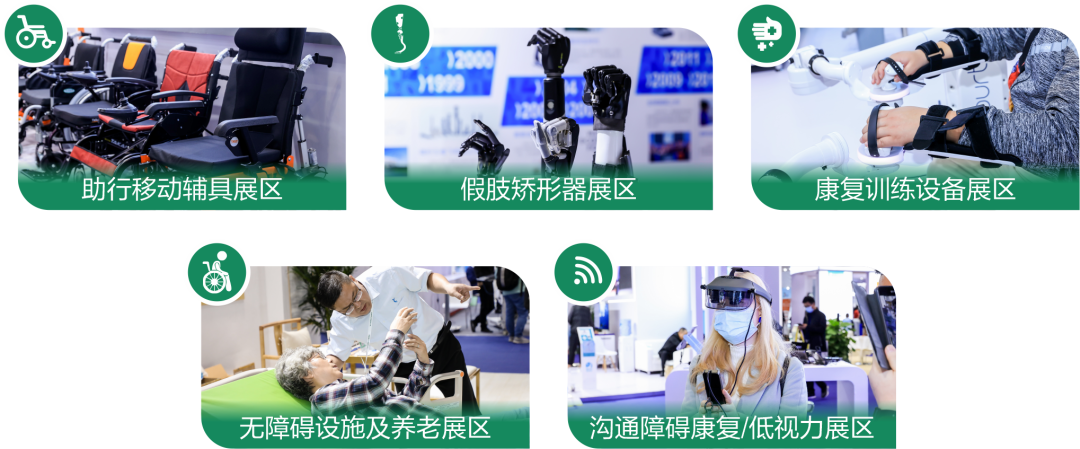 助行移动辅具展区

2000
1999
2011
2009

假肢矫形器展区

康复训练设备展区

无障碍设施及养老展区

沟通障碍康复/低视力展区